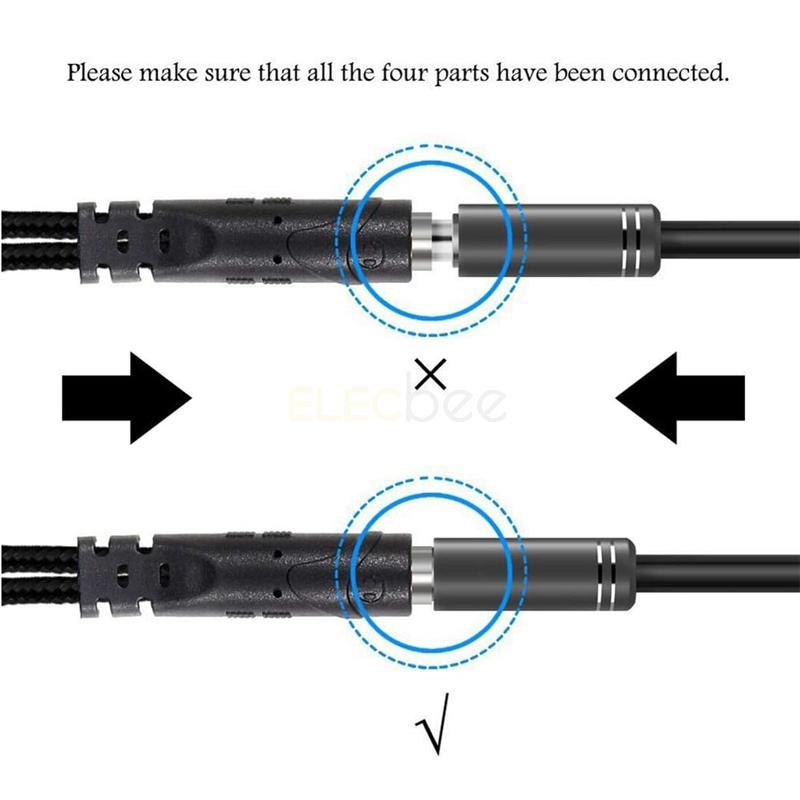 Please make sure that all the four parts have been connected.

×

ELECbee

√