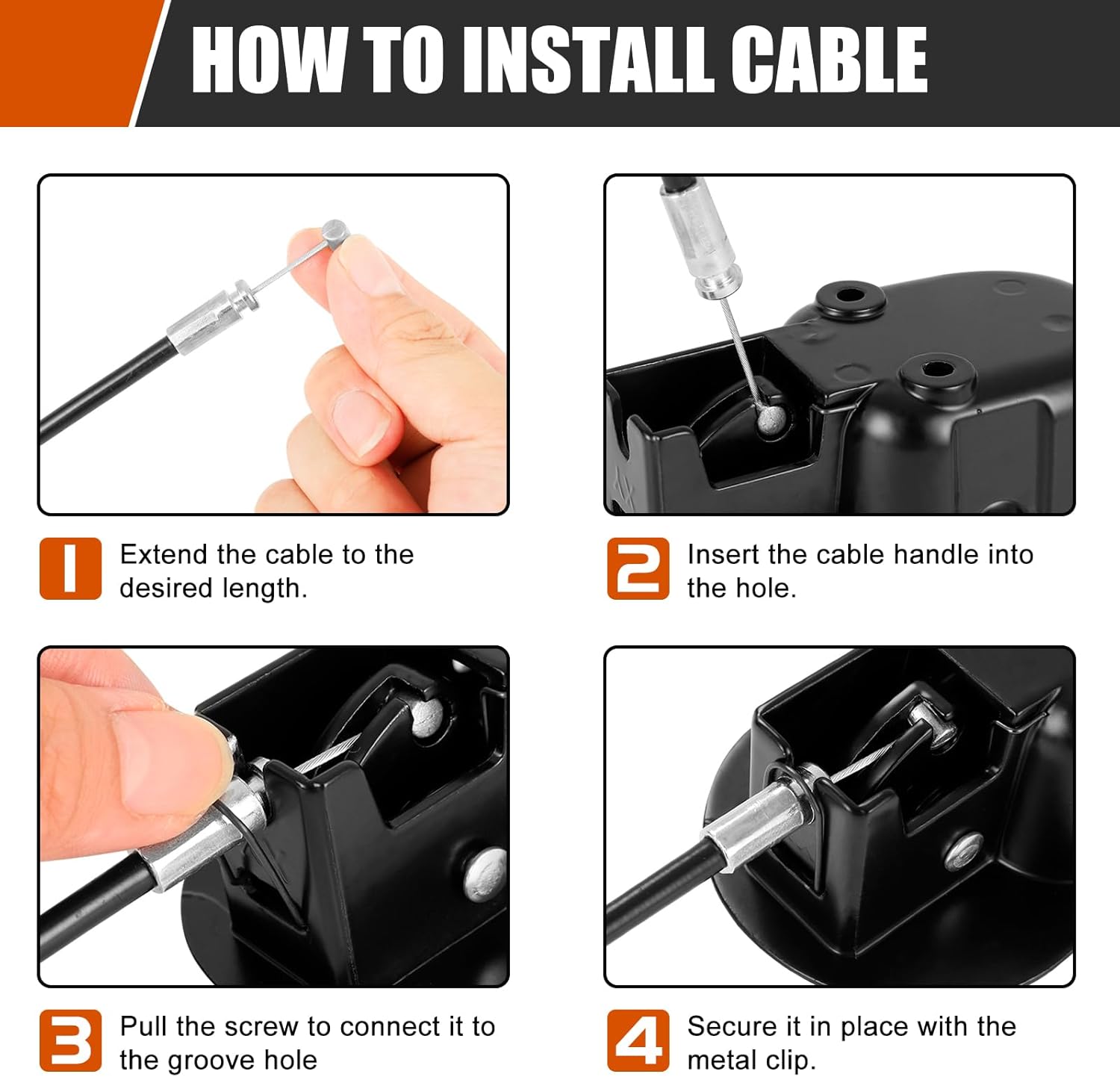 HOW TO INSTALL CABLE

1 Extend the cable to the desired length.

2 Insert the cable handle into the hole.

3 Pull the screw to connect it to the groove hole

4 Secure it in place with the metal clip.