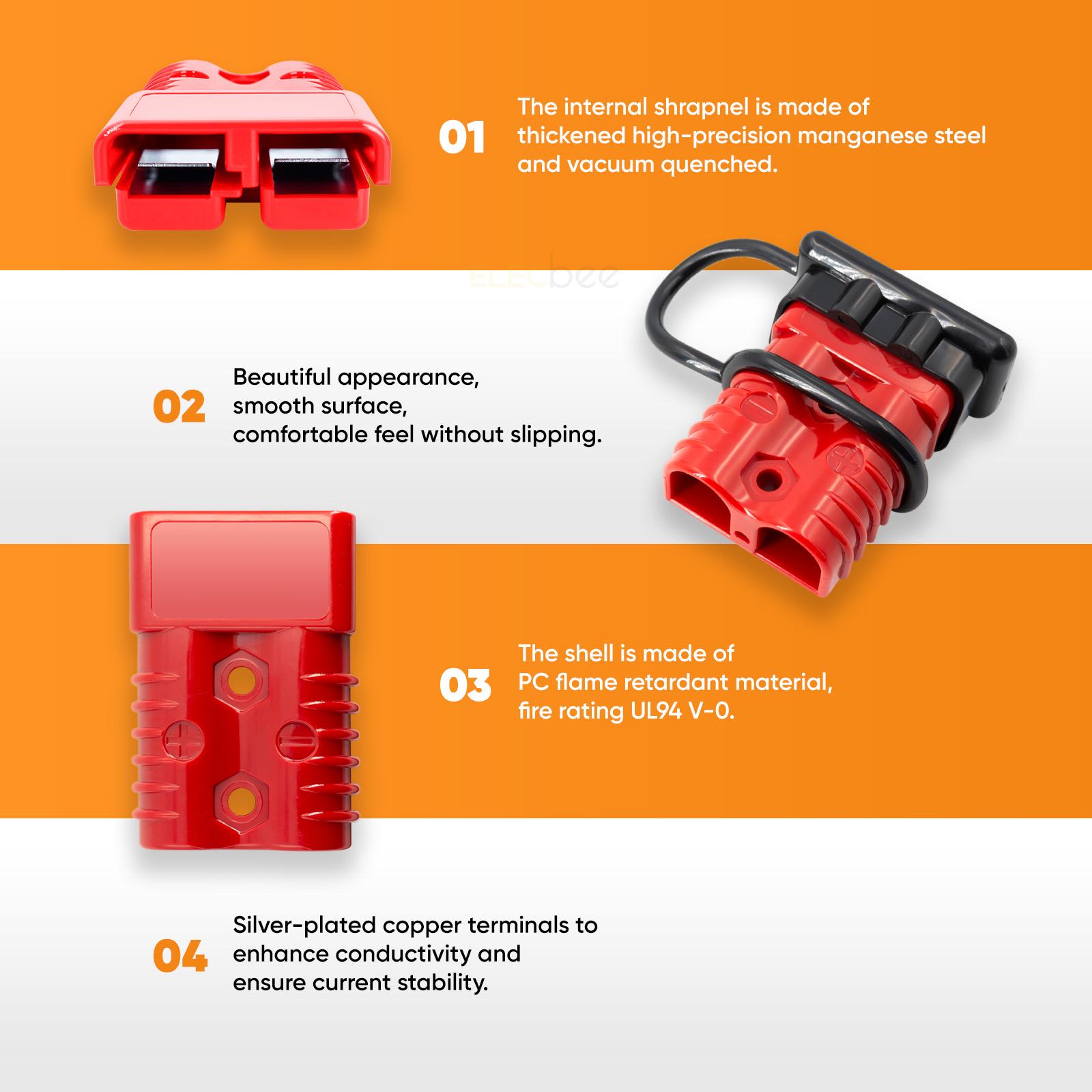 01 The internal shrapnel is made of thickened high-precision manganese steel and vacuum quenched.

ELECbee

02 Beautiful appearance, smooth surface, comfortable feel without slipping.

03 The shell is made of PC flame retardant material, fire rating UL94 V-0.

04 Silver-plated copper terminals to enhance conductivity and ensure current stability.