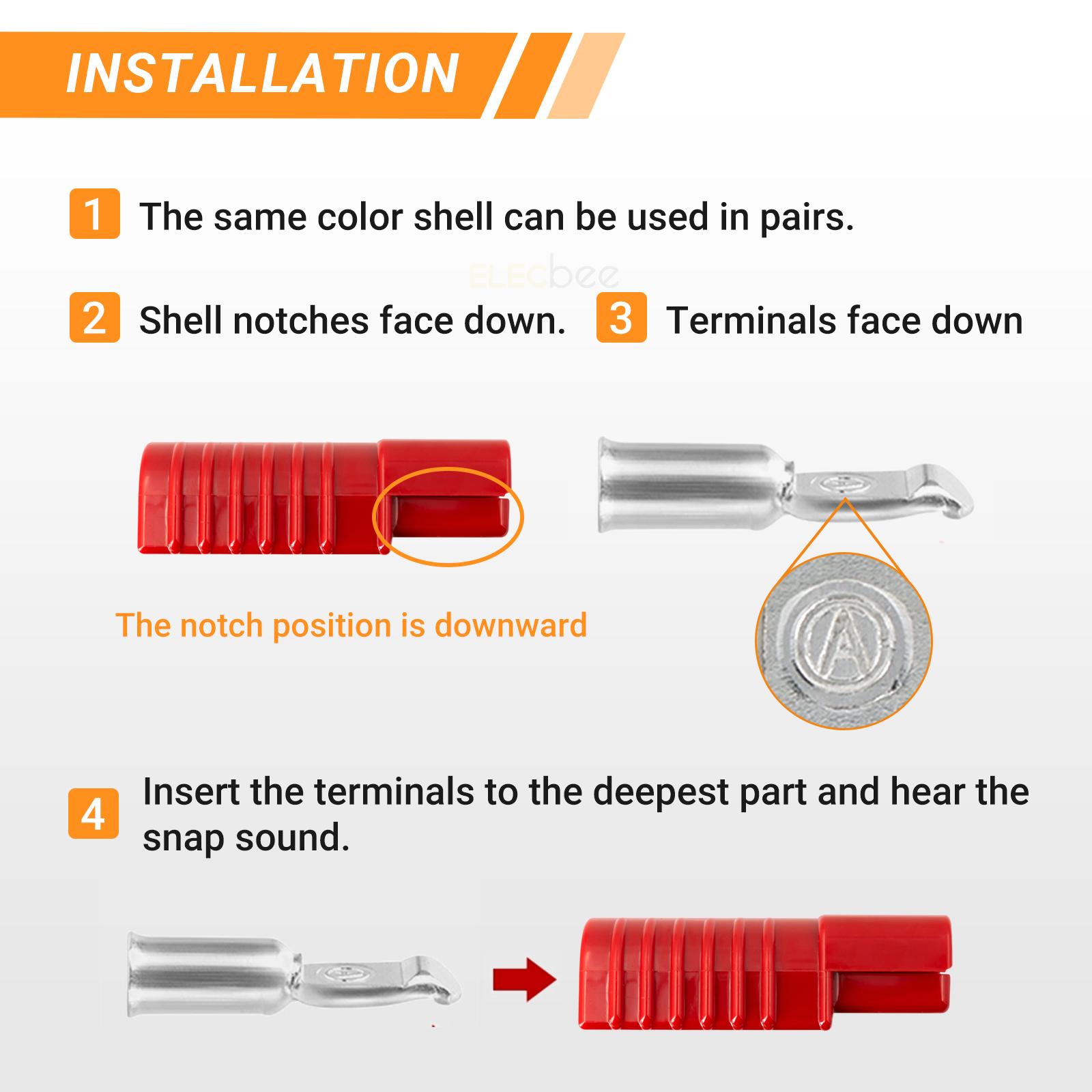 INSTALLATION

1 The same color shell can be used in pairs.

ELECbee

2 Shell notches face down.

3 Terminals face down

The notch position is downward

A

4 Insert the terminals to the deepest part and hear the snap sound.