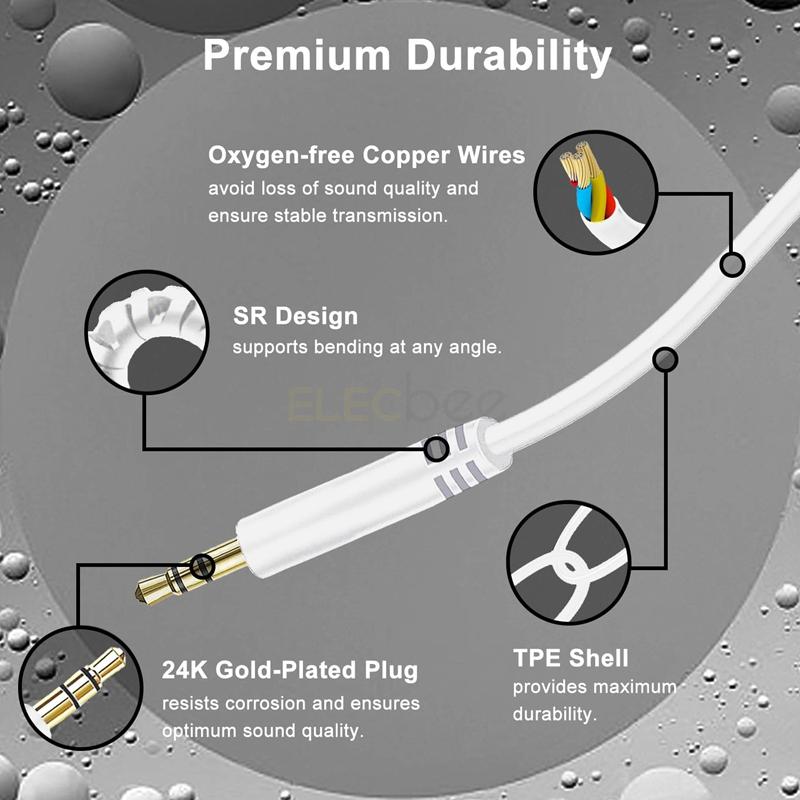 Premium Durability

Oxygen-free Copper Wires
avoid loss of sound quality and ensure stable transmission.

SR Design
supports bending at any angle.

ELECbee

24K Gold-Plated Plug
resists corrosion and ensures optimum sound quality.

TPE Shell
provides maximum durability.