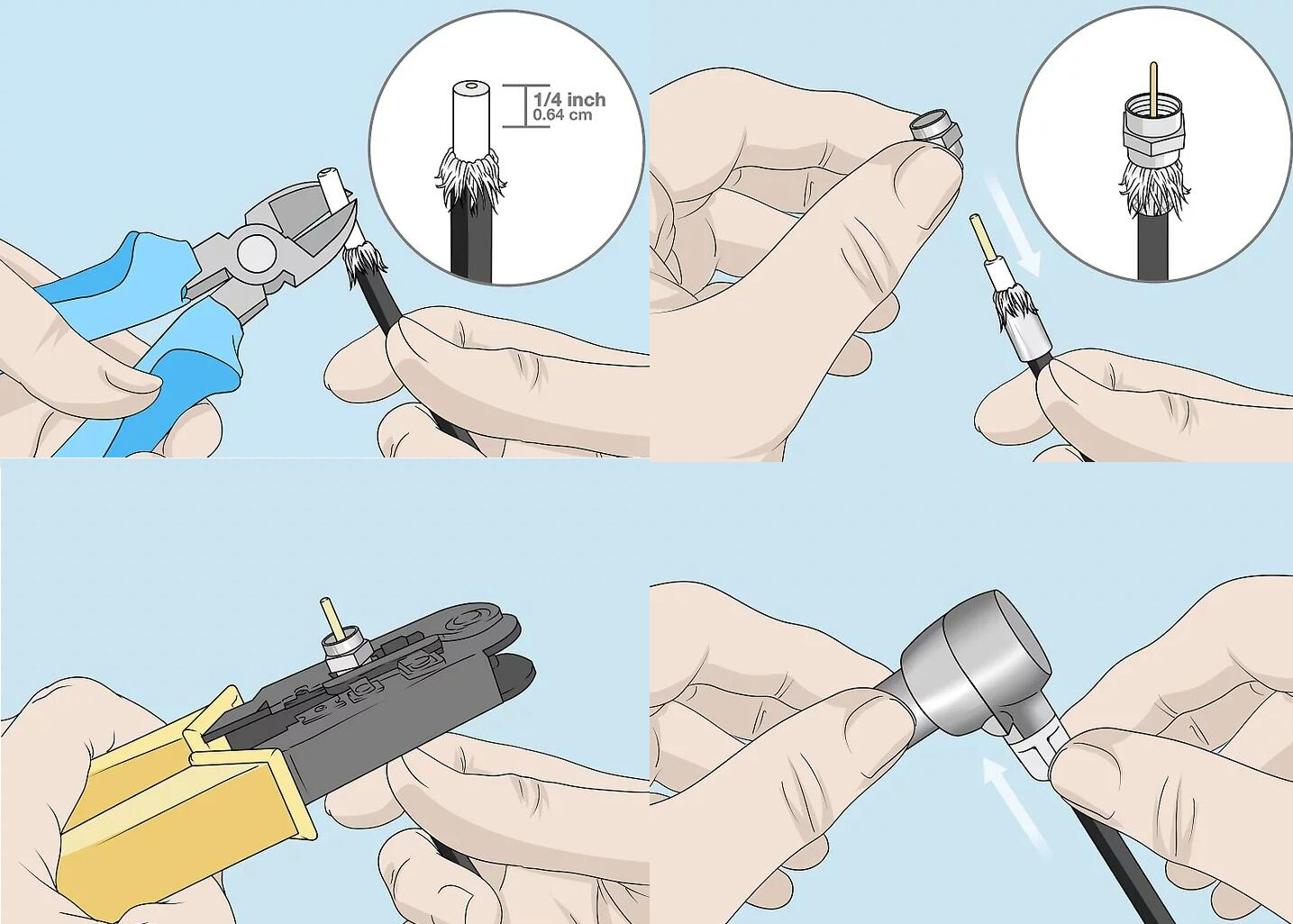 1/4 inch
0.64 cm