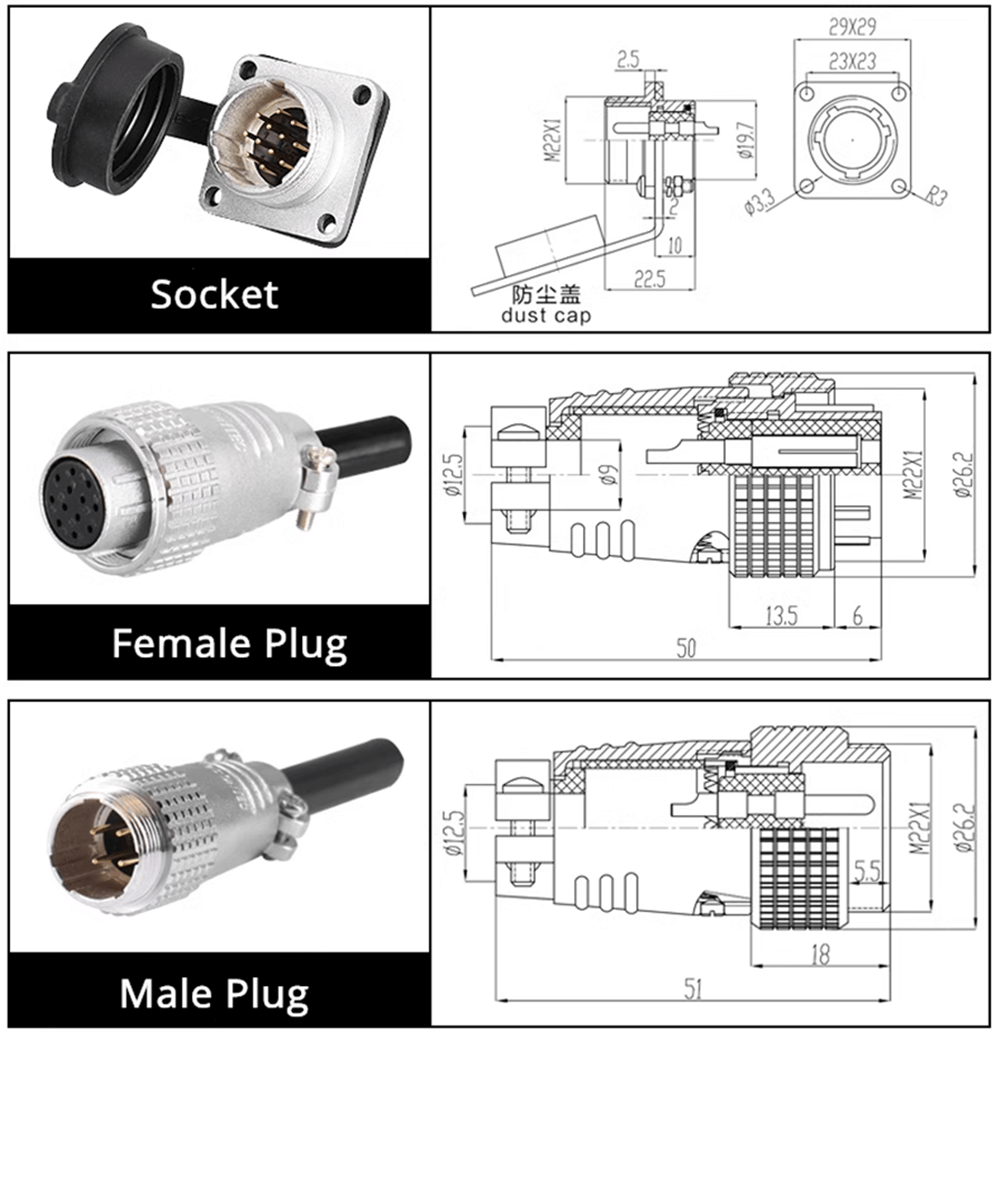 Socket

2.5
M22X1
ø19.7
2
10
22.5
防尘盖
dust cap

29X29
23X23
ø3.3
R3

Female Plug

ø12.5
ø9
M22X1
ø26.2
13.5
6
50

Male Plug

ø12.5
M22X1
ø26.2
5.5
18
51