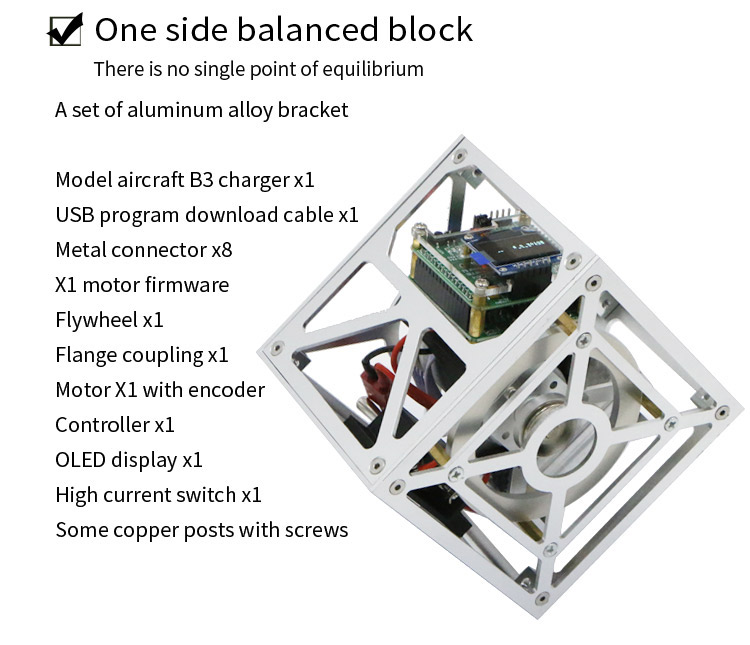 One side balanced block

There is no single point of equilibrium

A set of aluminum alloy bracket

Model aircraft B3 charger x1
USB program download cable x1
Metal connector x8
X1 motor firmware
Flywheel x1
Flange coupling x1
Motor X1 with encoder
Controller x1
OLED display x1
High current switch x1
Some copper posts with screws