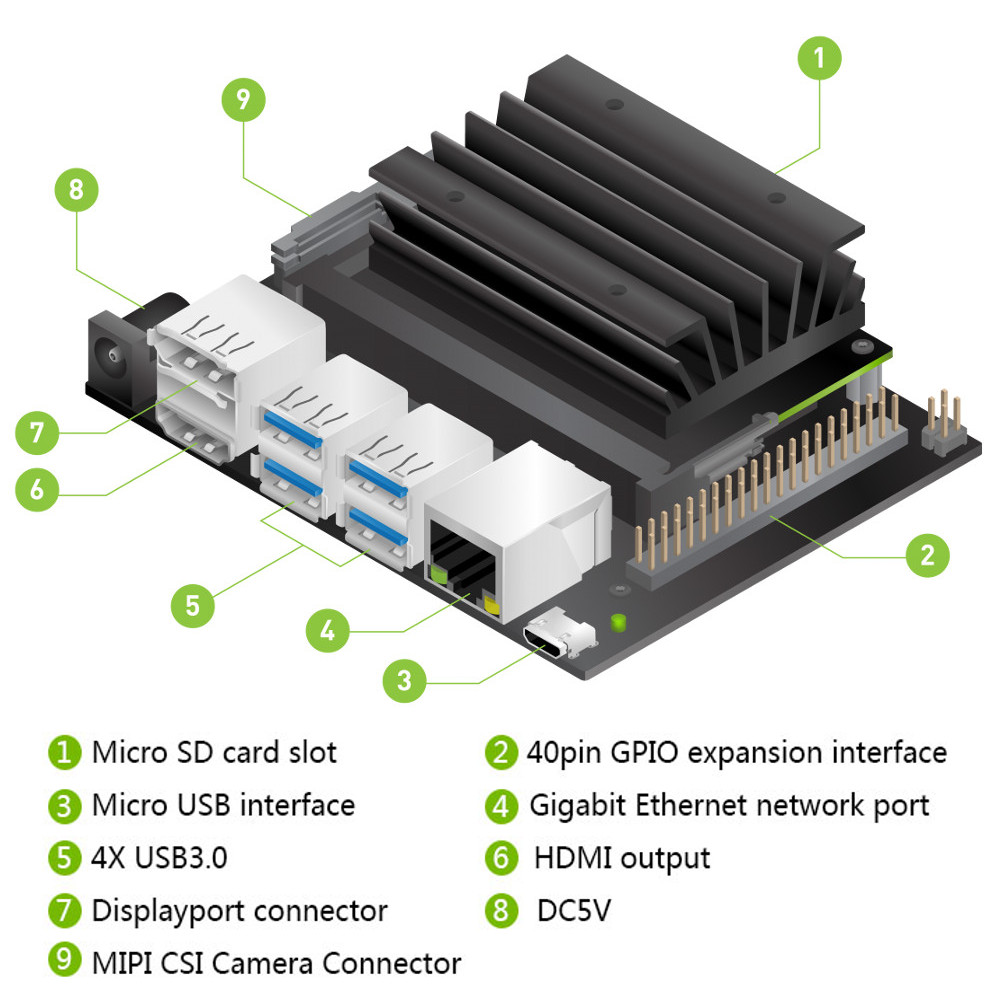 1
9
8
7
6
5
4
3
2

1 Micro SD card slot
2 40pin GPIO expansion interface
3 Micro USB interface
4 Gigabit Ethernet network port
5 4X USB3.0
6 HDMI output
7 Displayport connector
8 DC5V
9 MIPI CSI Camera Connector