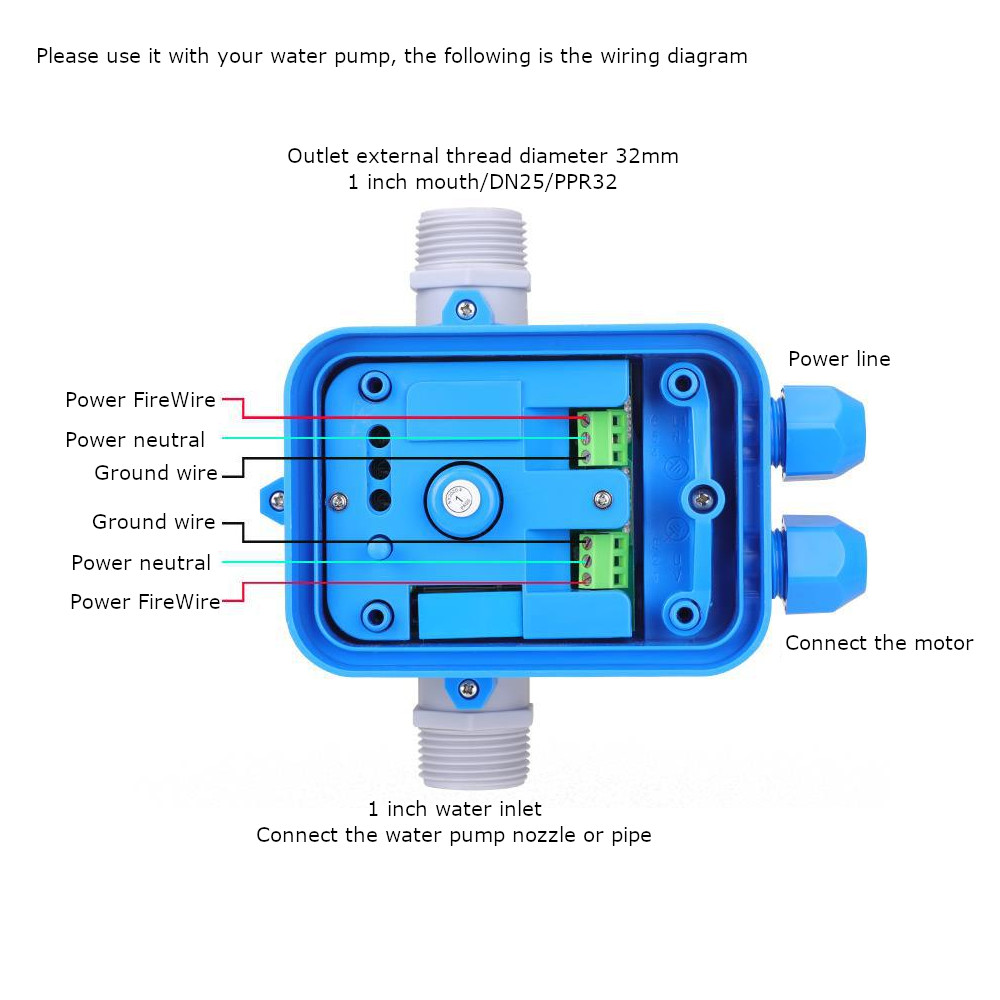 Please use it with your water pump, the following is the wiring diagram

Outlet external thread diameter 32mm
1 inch mouth/DN25/PPR32

Power line

Power FireWire
Power neutral
Ground wire

Ground wire
Power neutral
Power FireWire

Connect the motor

1 inch water inlet
Connect the water pump nozzle or pipe