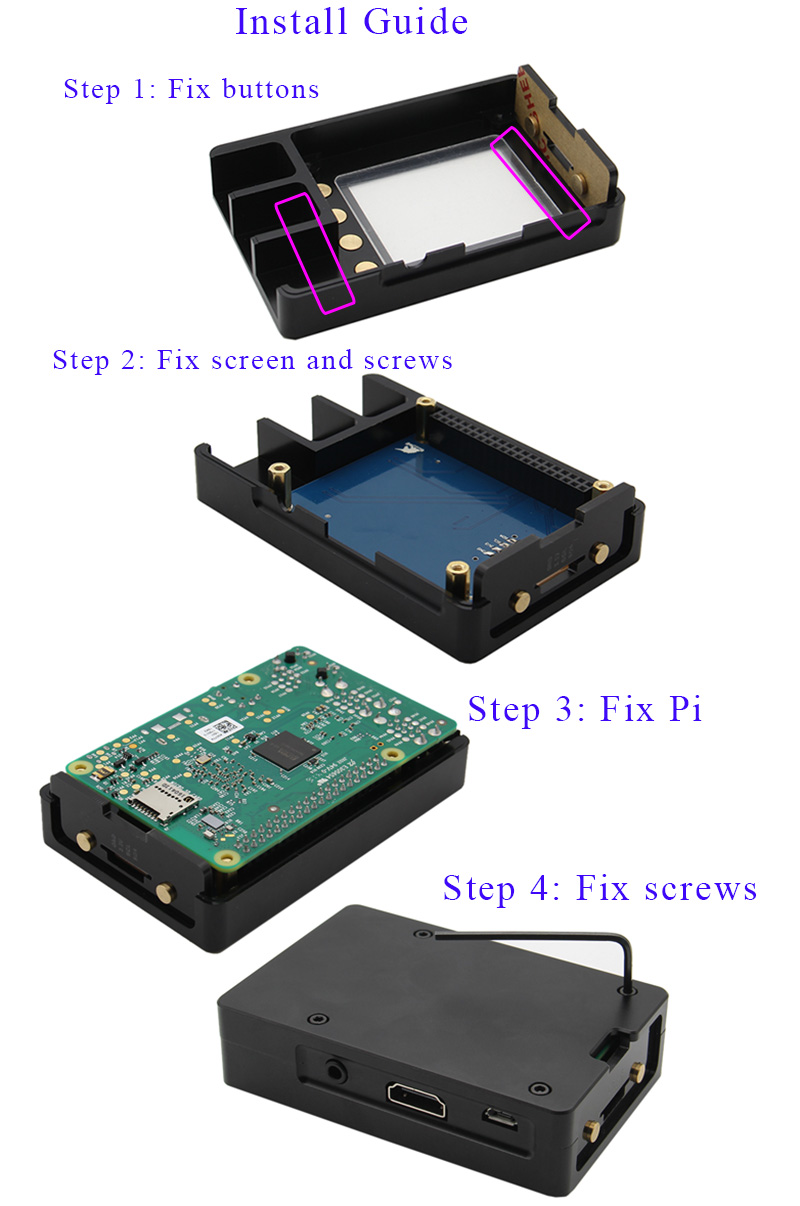 Install Guide

Step 1: Fix buttons

Step 2: Fix screen and screws

Step 3: Fix Pi

Step 4: Fix screws