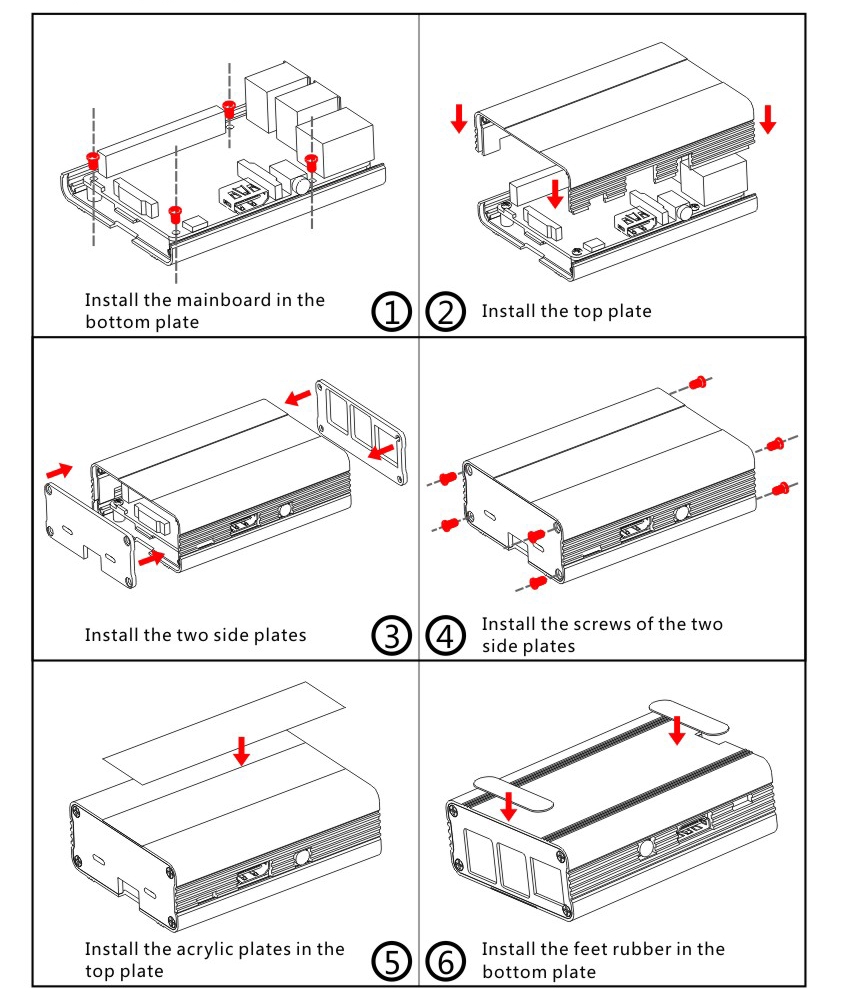 Install the mainboard in the bottom plate

①

②

Install the top plate

Install the two side plates

③

④

Install the screws of the two side plates

Install the acrylic plates in the top plate

⑤

⑥

Install the feet rubber in the bottom plate