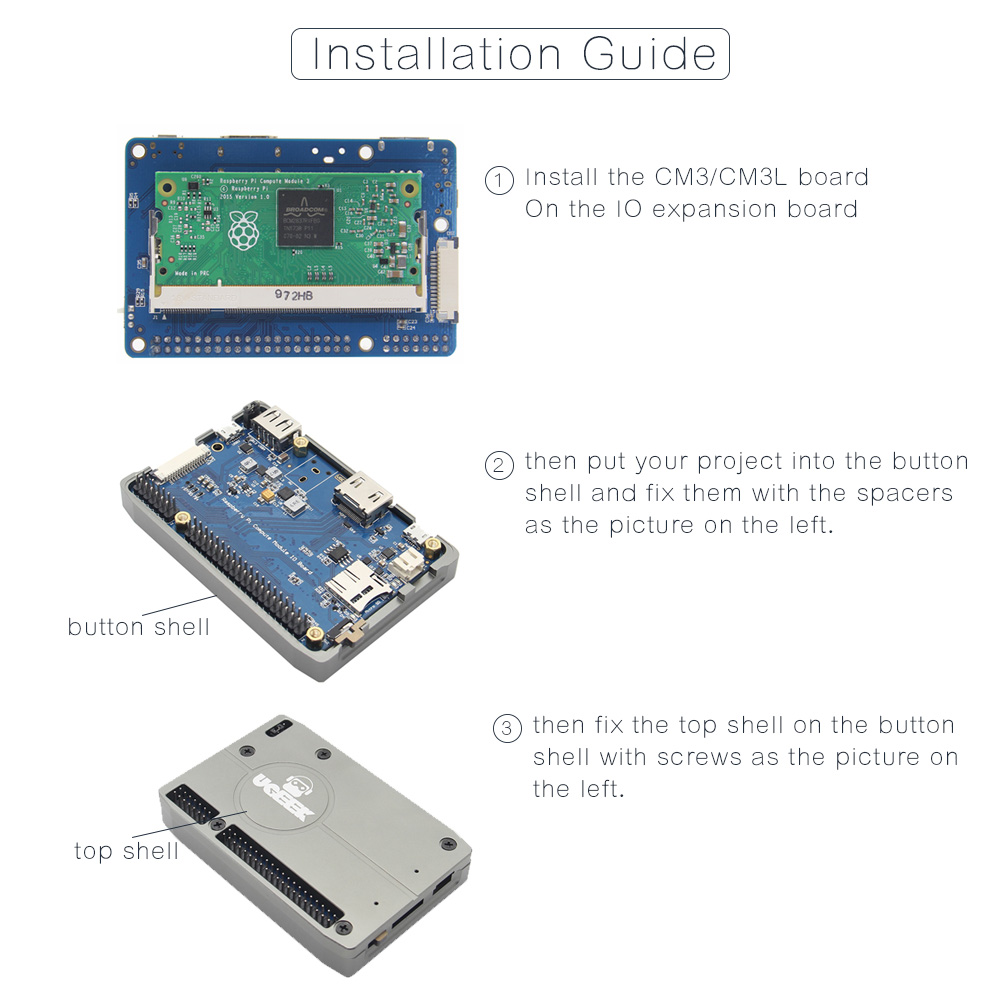 Installation Guide

Raspberry Pi Compute Module 3
© Raspberry Pi
2015 Version 1.0

BROADCOM

Made in PRC

972HB

① Install the CM3/CM3L board On the IO expansion board

② then put your project into the button shell and fix them with the spacers as the picture on the left.

button shell

③ then fix the top shell on the button shell with screws as the picture on the left.

UGEEK

top shell