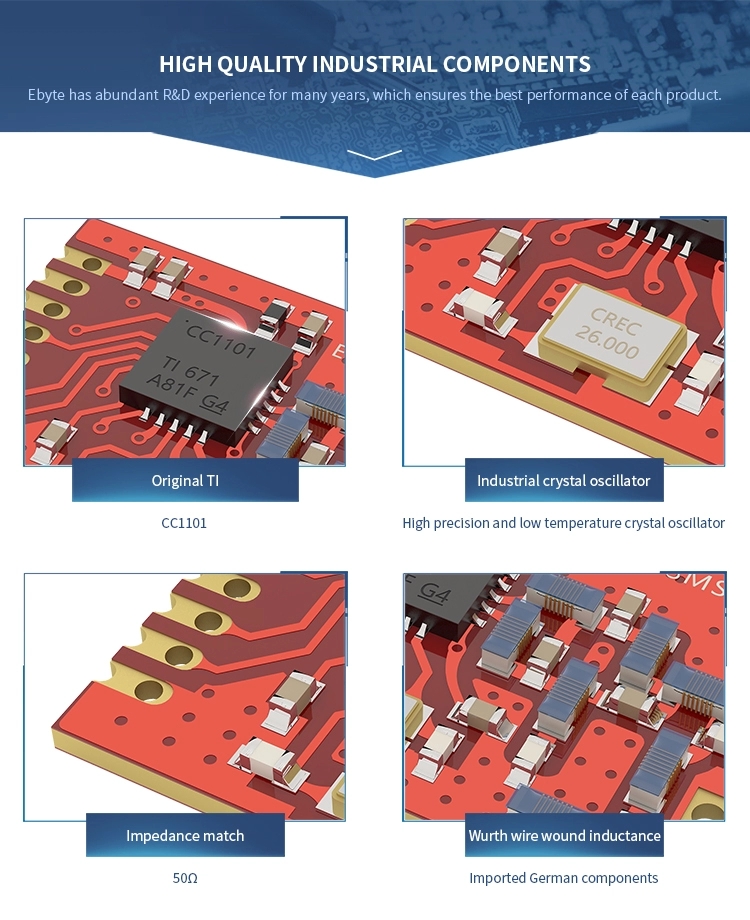 HIGH QUALITY INDUSTRIAL COMPONENTS

Ebyte has abundant R&D experience for many years, which ensures the best performance of each product.

CC1101
TI 671
A81F G4

Original TI

CC1101

CREC
26.000

Industrial crystal oscillator

High precision and low temperature crystal oscillator

Impedance match

50Ω

G4

Wurth wire wound inductance

Imported German components