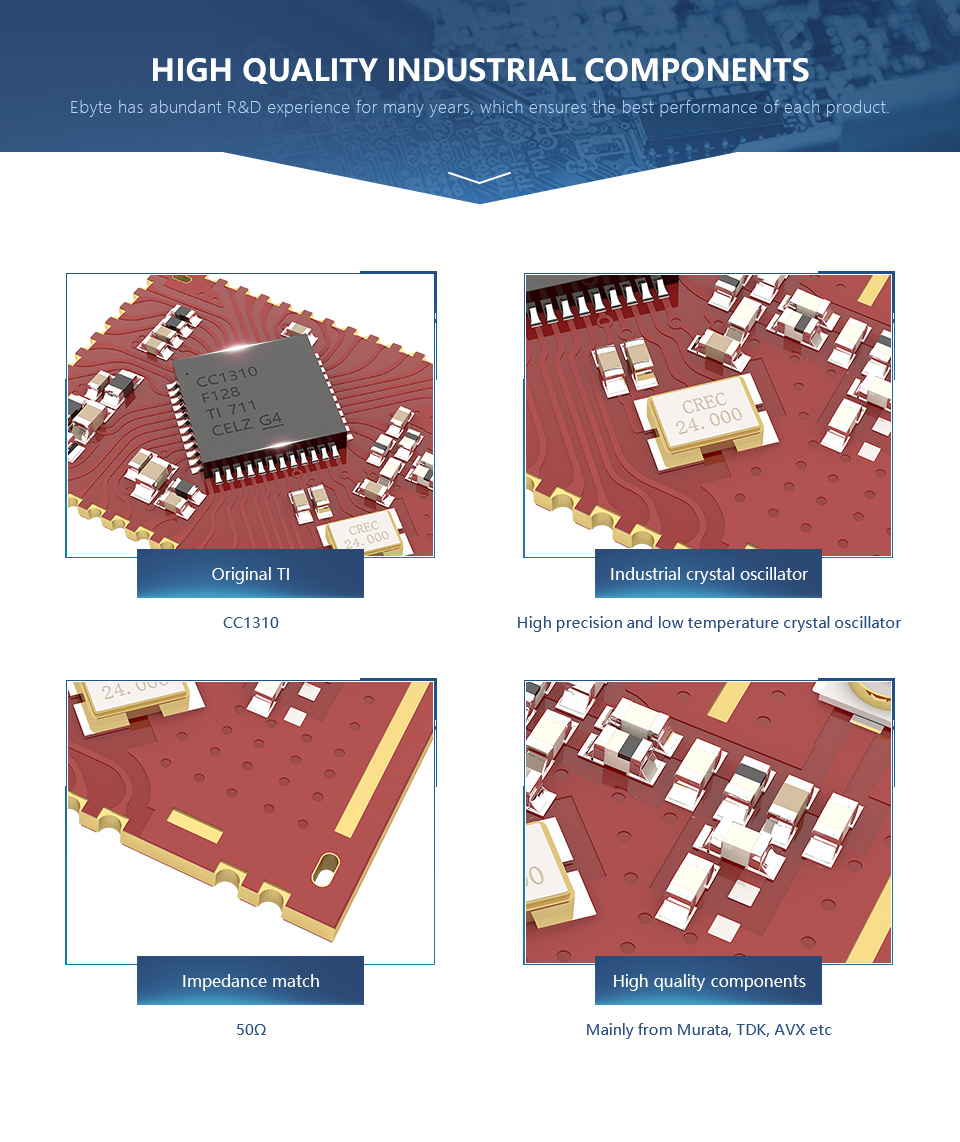 HIGH QUALITY INDUSTRIAL COMPONENTS
Ebyte has abundant R&D experience for many years, which ensures the best performance of each product.

CC1310
F128
TI 711
CELZ G4

CREC
24.000

Original TI
CC1310

CREC
24.000

Industrial crystal oscillator
High precision and low temperature crystal oscillator

24.000

Impedance match
50Ω

High quality components
Mainly from Murata, TDK, AVX etc