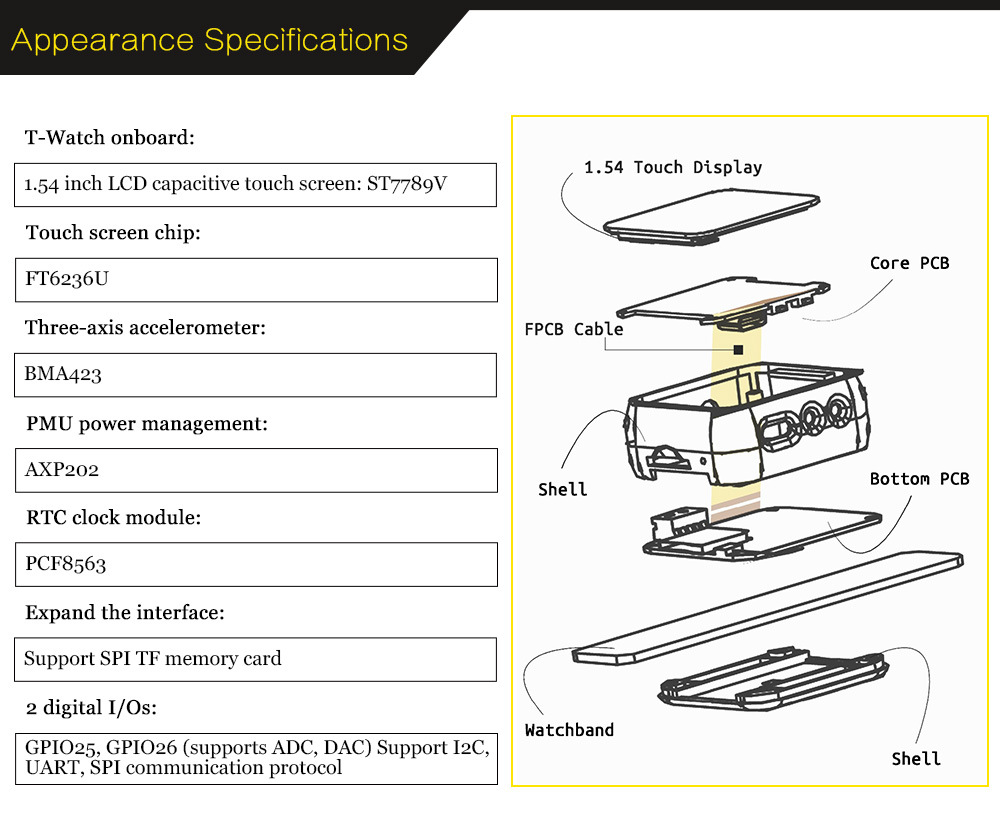 Appearance Specifications

T-Watch onboard:

1.54 inch LCD capacitive touch screen: ST7789V

Touch screen chip:

FT6236U

Three-axis accelerometer:

BMA423

PMU power management:

AXP202

RTC clock module:

PCF8563

Expand the interface:

Support SPI TF memory card

2 digital I/Os:

GPIO25, GPIO26 (supports ADC, DAC) Support I2C, UART, SPI communication protocol

1.54 Touch Display

Core PCB

FPCB Cable

Shell

Bottom PCB

Watchband

Shell