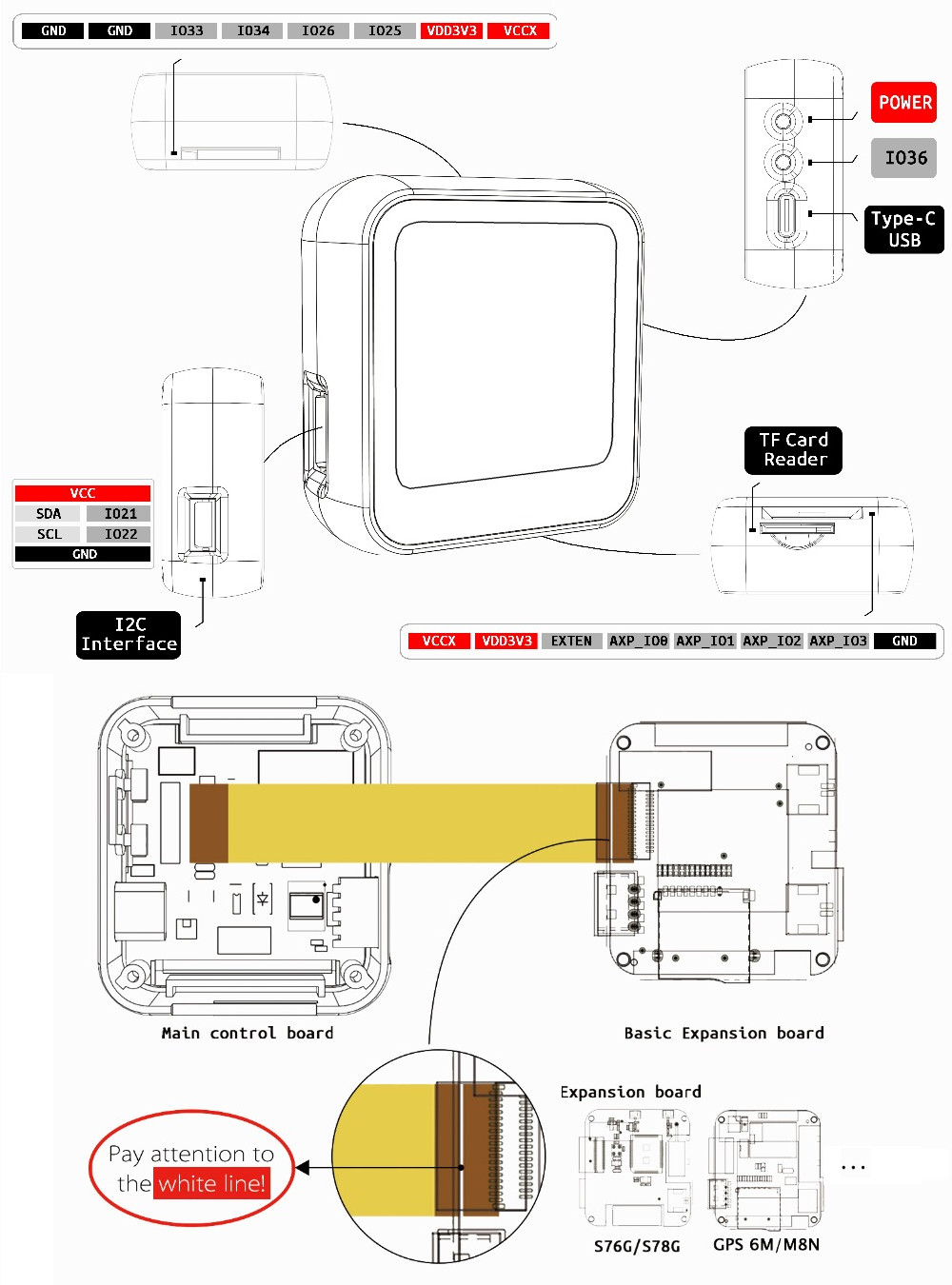 GND GND IO33 IO34 IO26 IO25 VDD3V3 VCCX

POWER

IO36

Type-C USB

TF Card Reader

VCC
SDA IO21
SCL IO22
GND

I2C Interface

VCCX VDD3V3 EXTEN AXP_IO0 AXP_IO1 AXP_IO2 AXP_IO3 GND

Main control board

Basic Expansion board

Expansion board

Pay attention to the white line!

S76G/S78G

GPS 6M/M8N

...