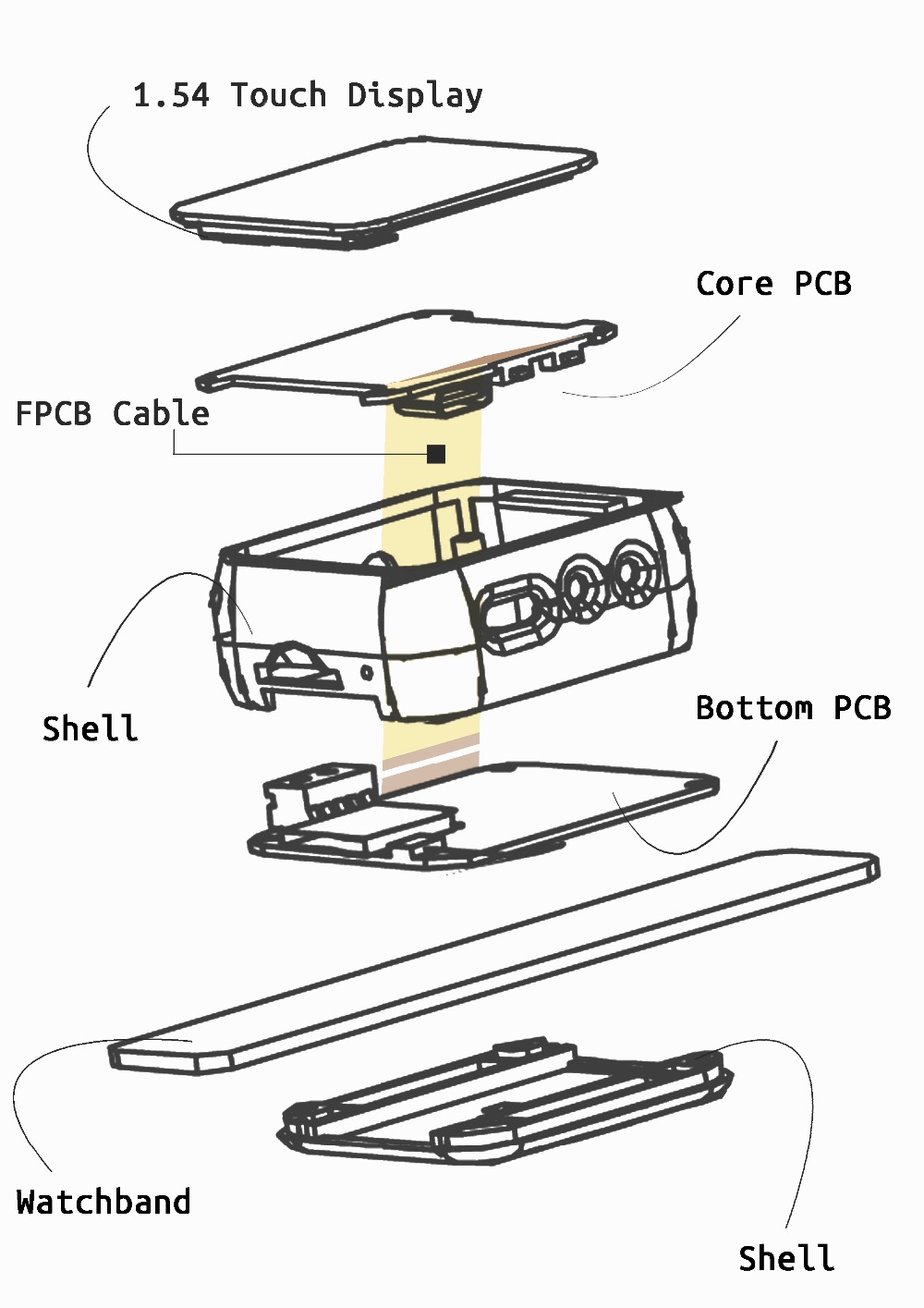 1.54 Touch Display

Core PCB

FPCB Cable

Shell

Bottom PCB

Watchband

Shell