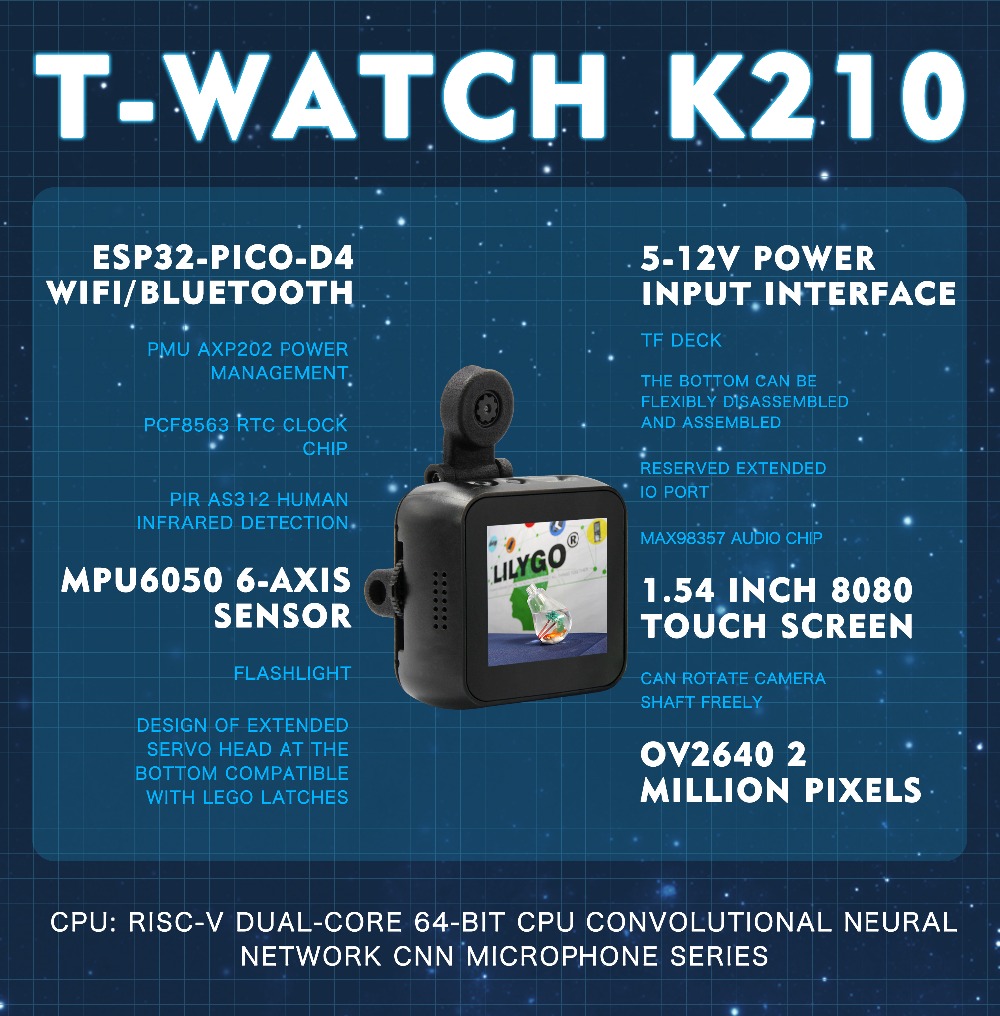 T-WATCH K210

ESP32-PICO-D4
WIFI/BLUETOOTH

PMU AXP202 POWER MANAGEMENT

PCF8563 RTC CLOCK CHIP

PIR AS312 HUMAN INFRARED DETECTION

MPU6050 6-AXIS SENSOR

FLASHLIGHT

DESIGN OF EXTENDED SERVO HEAD AT THE BOTTOM COMPATIBLE WITH LEGO LATCHES

LILYGO®

5-12V POWER INPUT INTERFACE

TF DECK

THE BOTTOM CAN BE FLEXIBLY DISASSEMBLED AND ASSEMBLED

RESERVED EXTENDED IO PORT

MAX98357 AUDIO CHIP

1.54 INCH 8080 TOUCH SCREEN

CAN ROTATE CAMERA SHAFT FREELY

OV2640 2 MILLION PIXELS

CPU: RISC-V DUAL-CORE 64-BIT CPU CONVOLUTIONAL NEURAL NETWORK CNN MICROPHONE SERIES