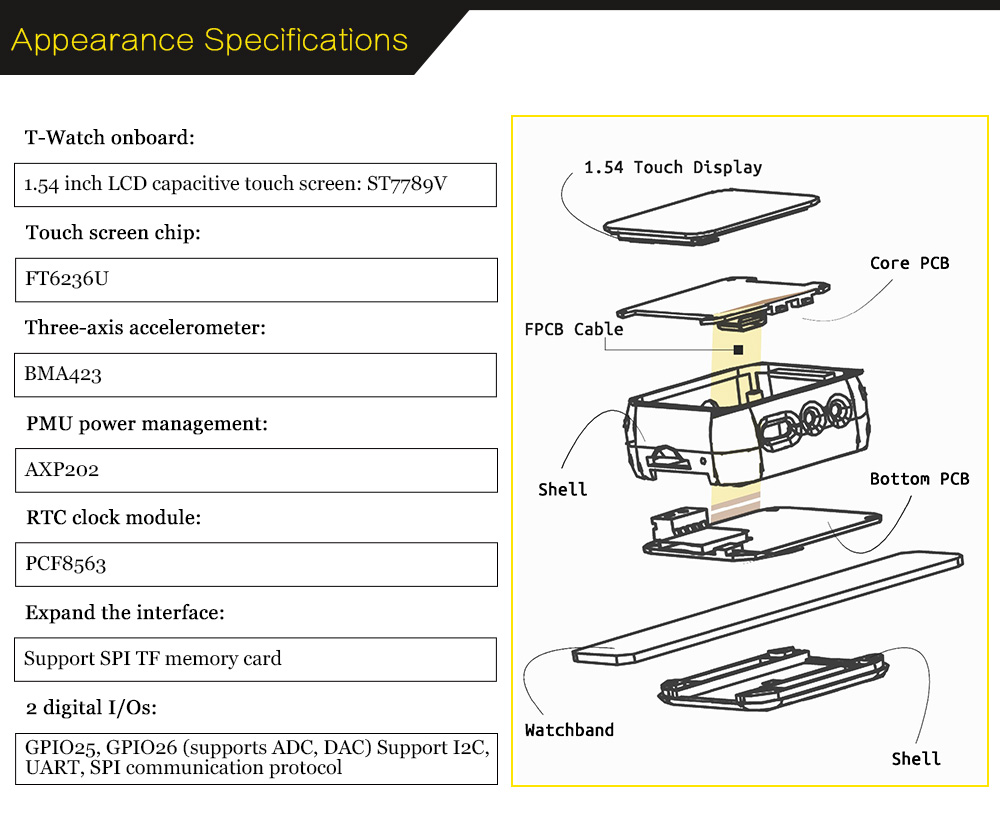 Appearance Specifications

T-Watch onboard:

1.54 inch LCD capacitive touch screen: ST7789V

Touch screen chip:

FT6236U

Three-axis accelerometer:

BMA423

PMU power management:

AXP202

RTC clock module:

PCF8563

Expand the interface:

Support SPI TF memory card

2 digital I/Os:

GPIO25, GPIO26 (supports ADC, DAC) Support I2C, UART, SPI communication protocol

1.54 Touch Display

Core PCB

FPCB Cable

Shell

Bottom PCB

Watchband

Shell