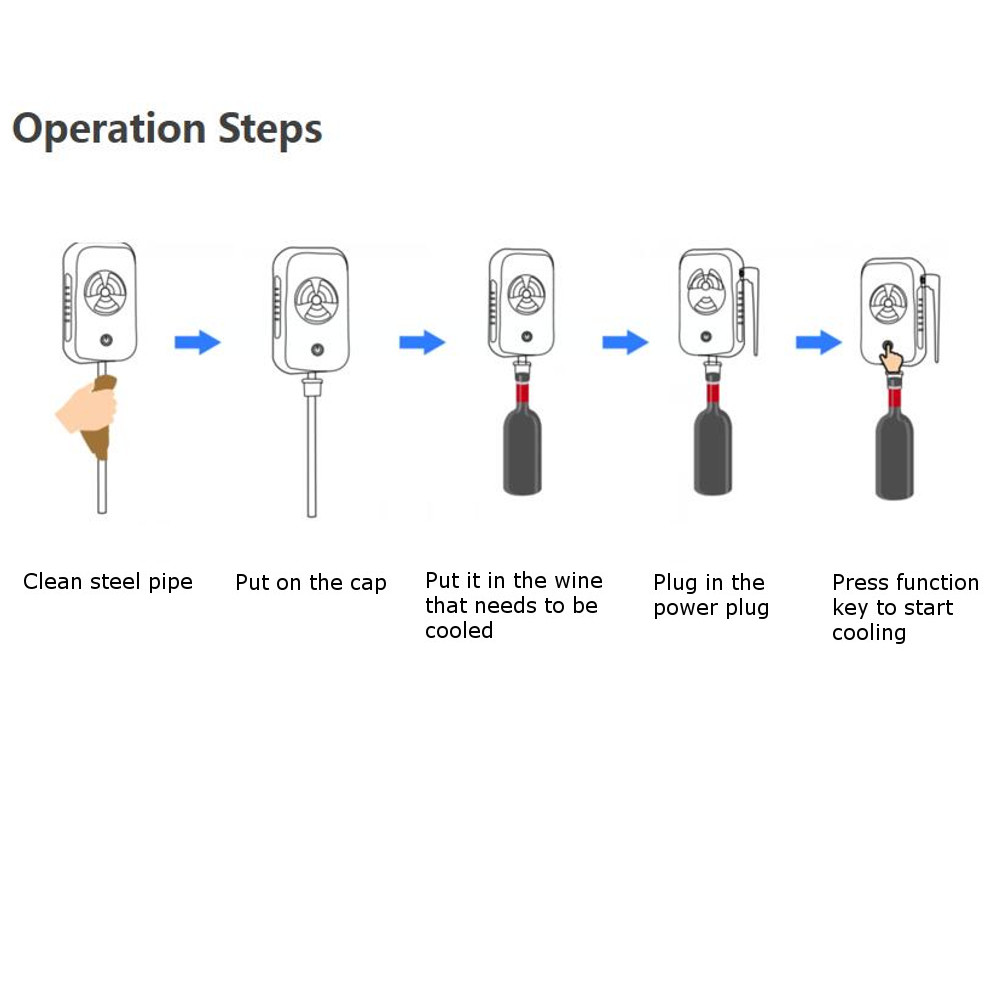 Operation Steps

Clean steel pipe

Put on the cap

Put it in the wine that needs to be cooled

Plug in the power plug

Press function key to start cooling