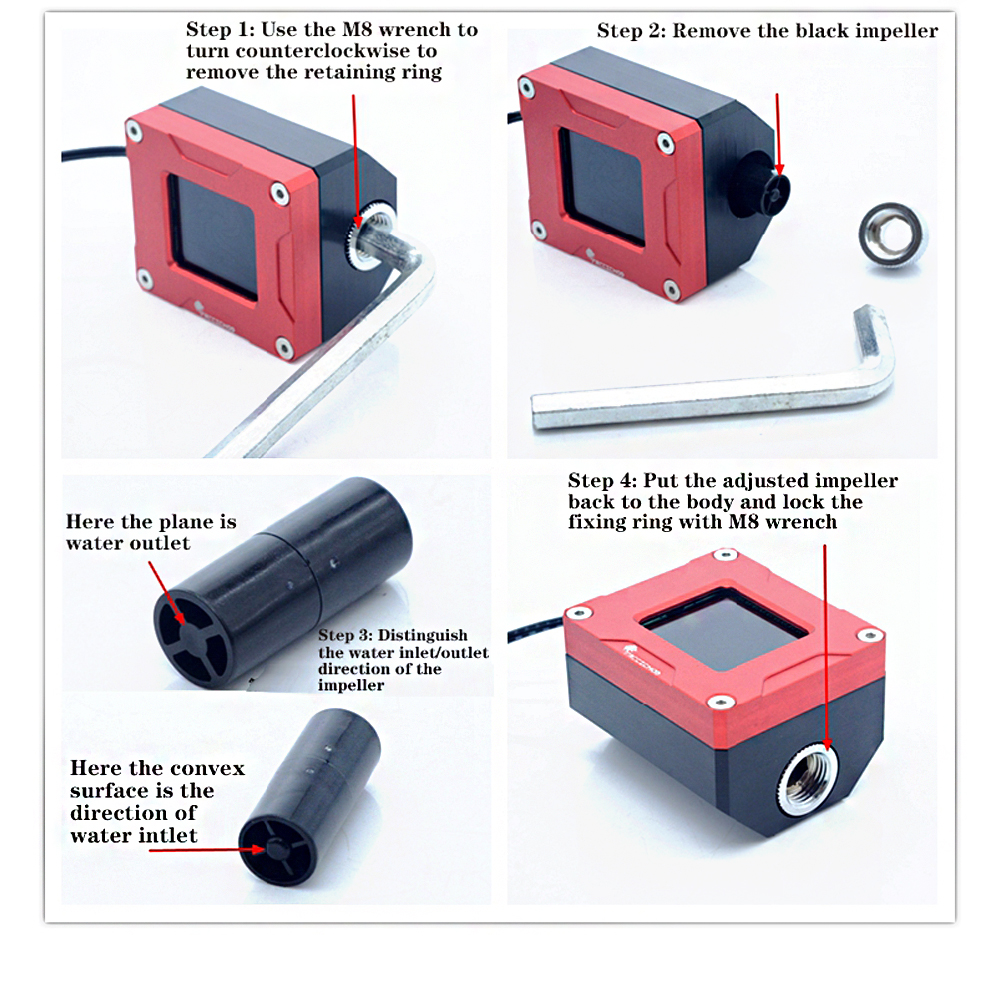 Step 1: Use the M8 wrench to turn counterclockwise to remove the retaining ring

Step 2: Remove the black impeller

Here the plane is water outlet

Step 3: Distinguish the water inlet/outlet direction of the impeller

Here the convex surface is the direction of water intlet

Step 4: Put the adjusted impeller back to the body and lock the fixing ring with M8 wrench