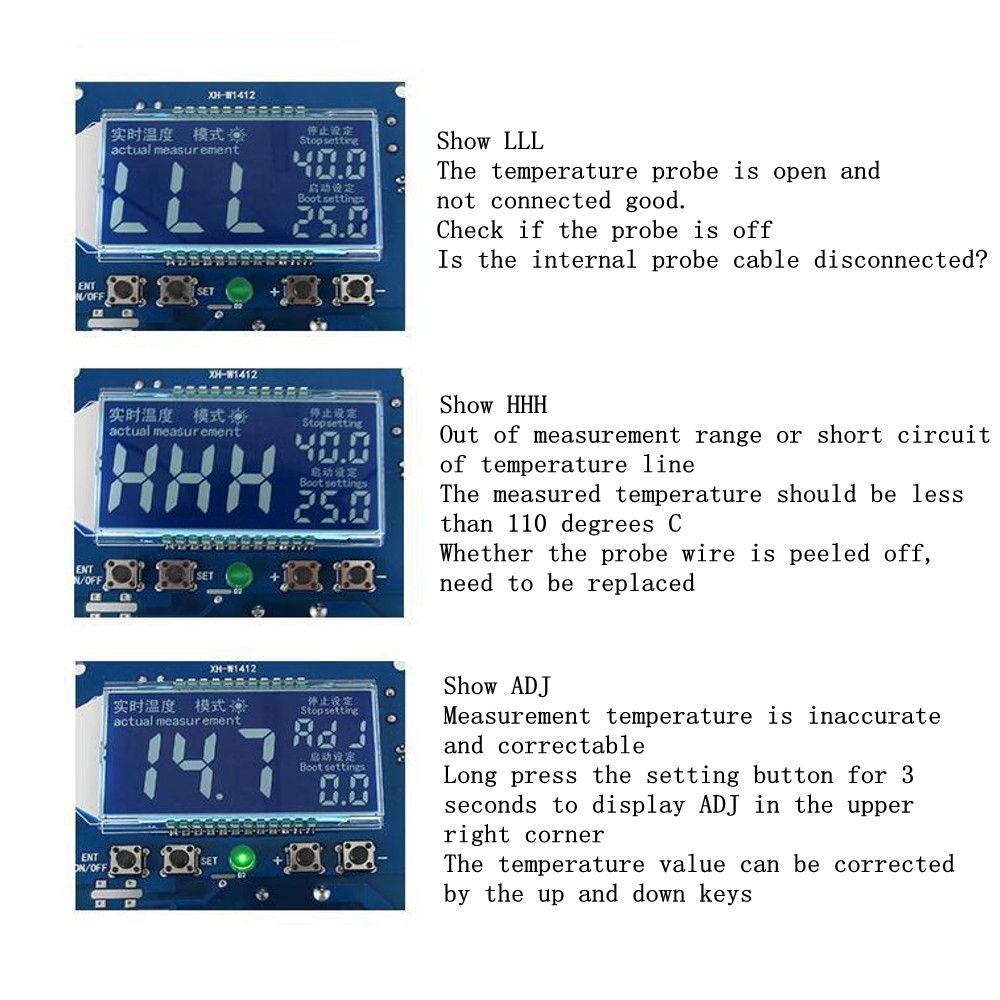 XH-W1412
实时温度 模式
actual measurement
停止设定
Stop setting
40.0
启动设定
Boot settings
25.0
LLL
ENT
ON/OFF
SET
+
-

Show LLL
The temperature probe is open and not connected good.
Check if the probe is off
Is the internal probe cable disconnected?

XH-W1412
实时温度 模式
actual measurement
停止设定
Stop setting
40.0
启动设定
Boot settings
25.0
HHH
ENT
ON/OFF
SET
+
-

Show HHH
Out of measurement range or short circuit of temperature line
The measured temperature should be less than 110 degrees C
Whether the probe wire is peeled off, need to be replaced

XH-W1412
实时温度 模式
actual measurement
停止设定
Stop setting
AdJ
启动设定
Boot settings
0.0
14.7
ENT
ON/OFF
SET
+
-

Show ADJ
Measurement temperature is inaccurate and correctable
Long press the setting button for 3 seconds to display ADJ in the upper right corner
The temperature value can be corrected by the up and down keys