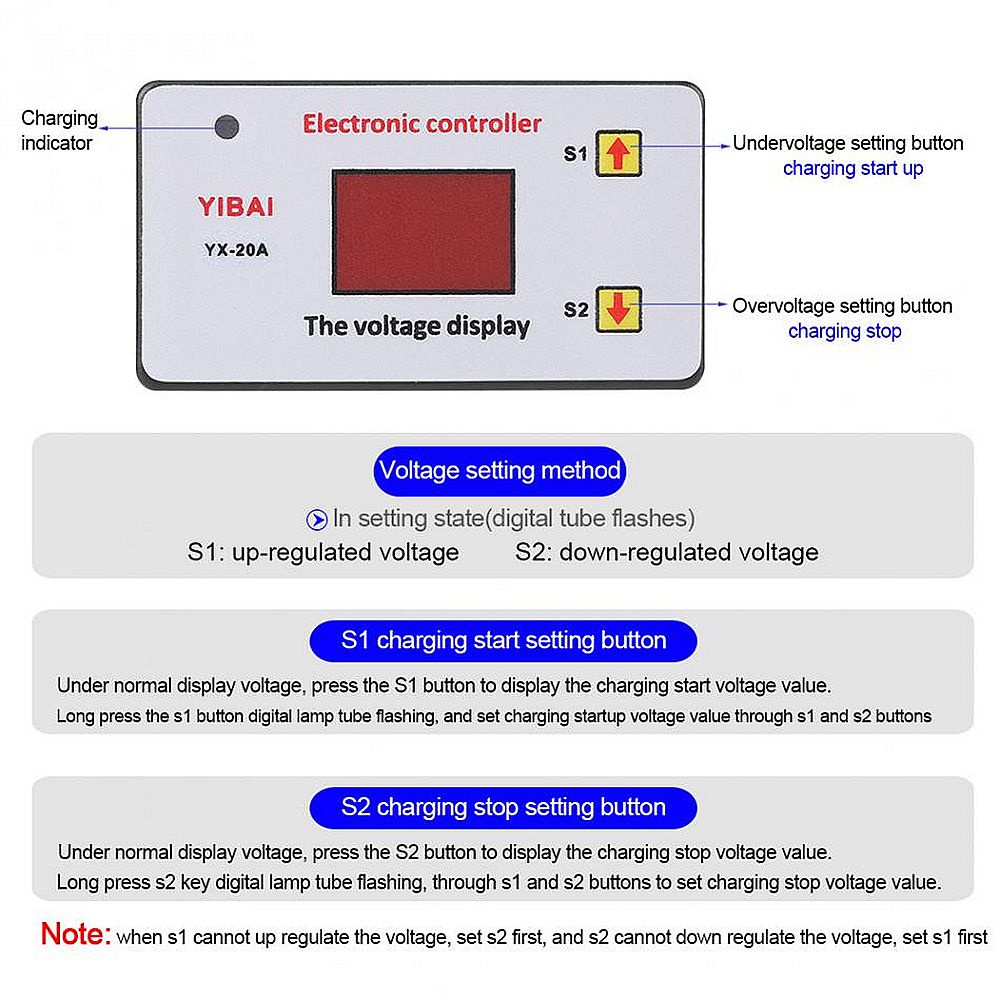 Charging indicator

Electronic controller

YIBAI
YX-20A

The voltage display

S1

S2

Undervoltage setting button
charging start up

Overvoltage setting button
charging stop

Voltage setting method

In setting state(digital tube flashes)

S1: up-regulated voltage S2: down-regulated voltage

S1 charging start setting button

Under normal display voltage, press the S1 button to display the charging start voltage value.

Long press the s1 button digital lamp tube flashing, and set charging startup voltage value through s1 and s2 buttons

S2 charging stop setting button

Under normal display voltage, press the S2 button to display the charging stop voltage value.

Long press s2 key digital lamp tube flashing, through s1 and s2 buttons to set charging stop voltage value.

Note: when s1 cannot up regulate the voltage, set s2 first, and s2 cannot down regulate the voltage, set s1 first