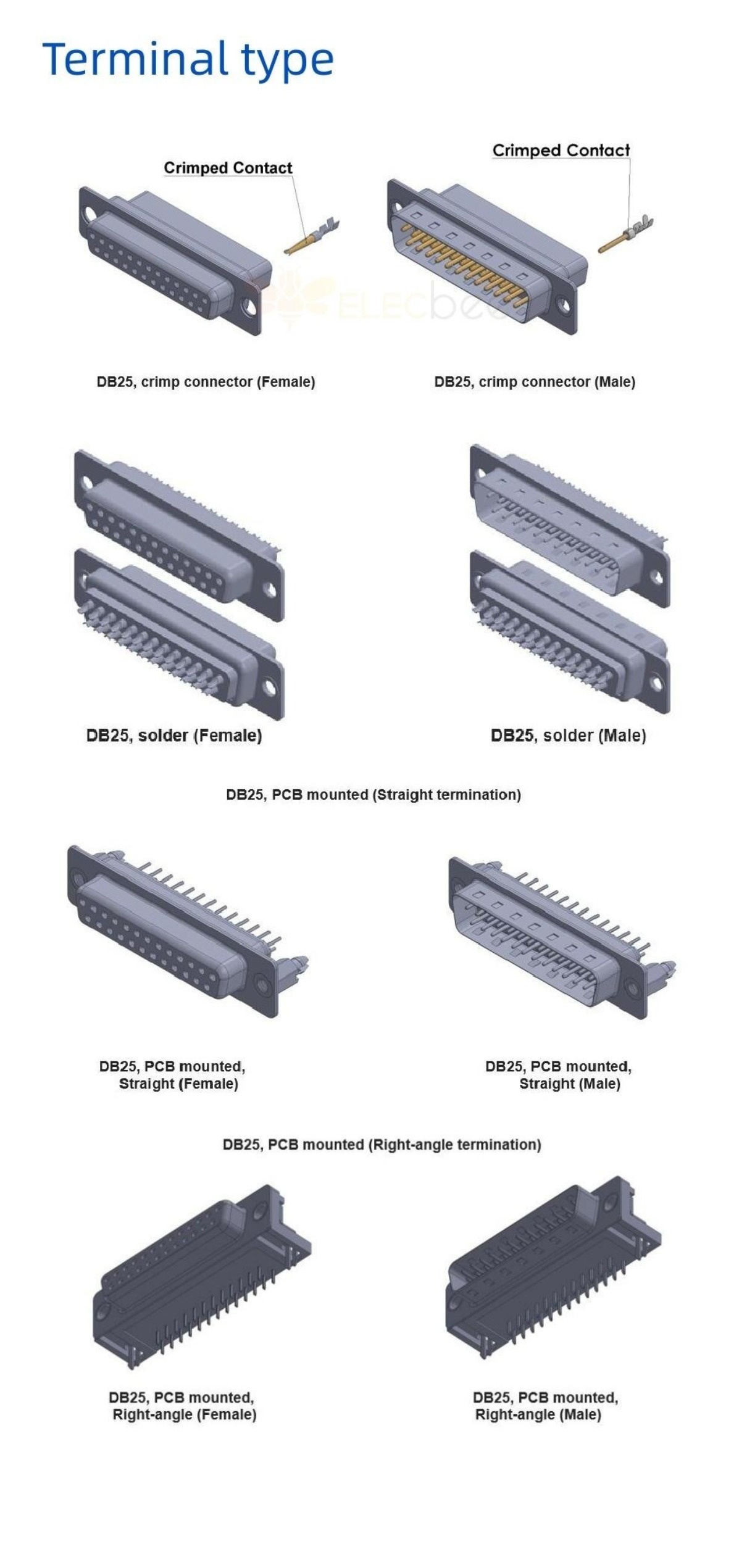 Terminal type

Crimped Contact

Crimped Contact

ELECbee

DB25, crimp connector (Female)

DB25, crimp connector (Male)

DB25, solder (Female)

DB25, solder (Male)

DB25, PCB mounted (Straight termination)

DB25, PCB mounted, Straight (Female)

DB25, PCB mounted, Straight (Male)

DB25, PCB mounted (Right-angle termination)

DB25, PCB mounted, Right-angle (Female)

DB25, PCB mounted, Right-angle (Male)